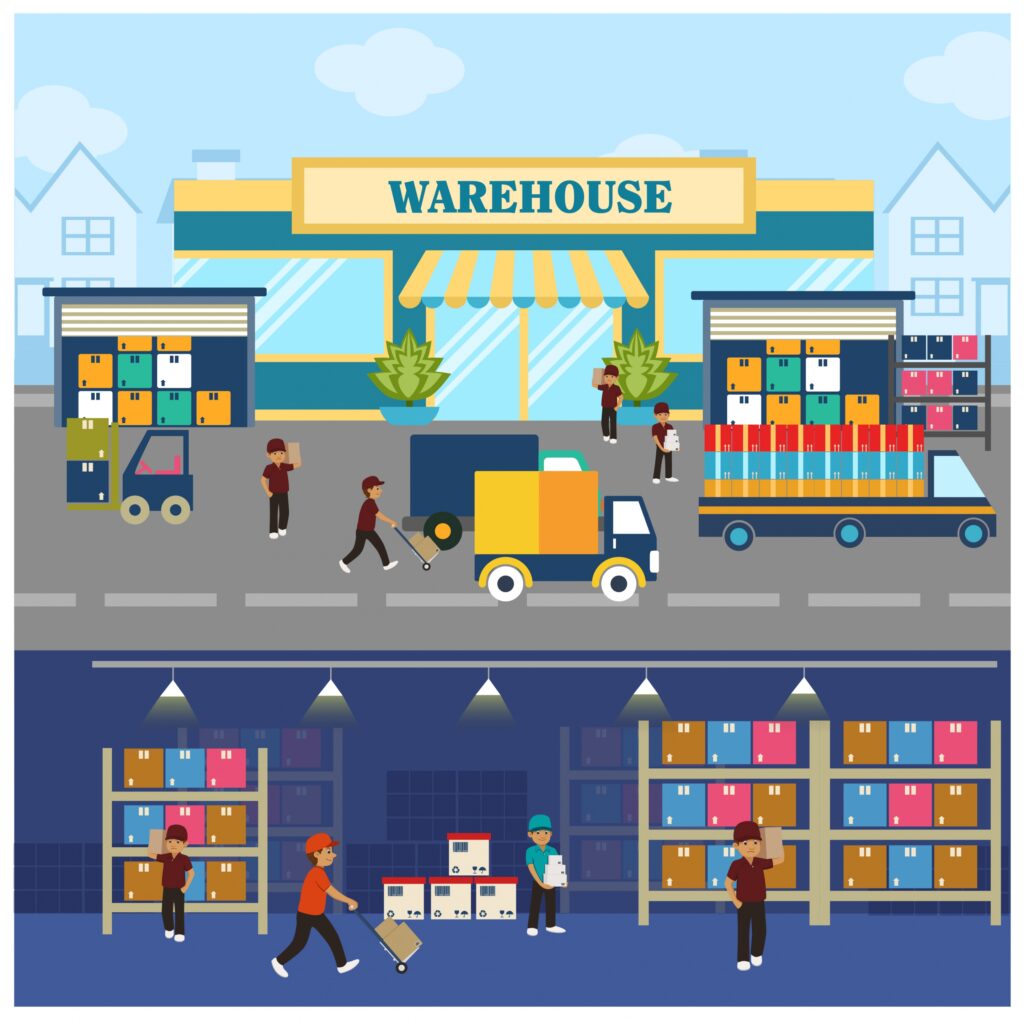 WAREHOUSE